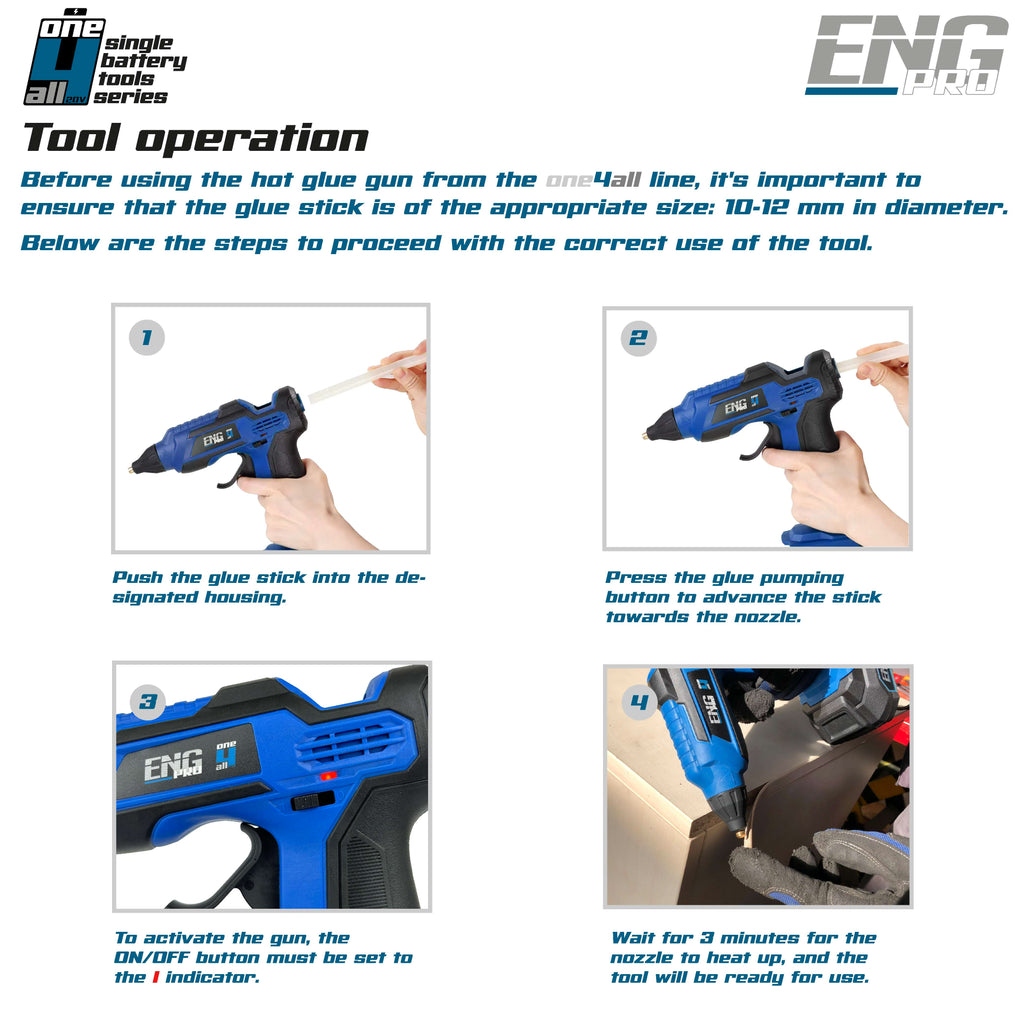 one 4 all 20V single battery tools series

ENG PRO

Tool operation

Before using the hot glue gun from the one4all line, it's important to ensure that the glue stick is of the appropriate size: 10-12 mm in diameter.

Below are the steps to proceed with the correct use of the tool.

1

ENG

Push the glue stick into the designated housing.

2

ENG

Press the glue pumping button to advance the stick towards the nozzle.

3

ENG PRO one 4 all

To activate the gun, the ON/OFF button must be set to the I indicator.

4

ENG

Wait for 3 minutes for the nozzle to heat up, and the tool will be ready for use.